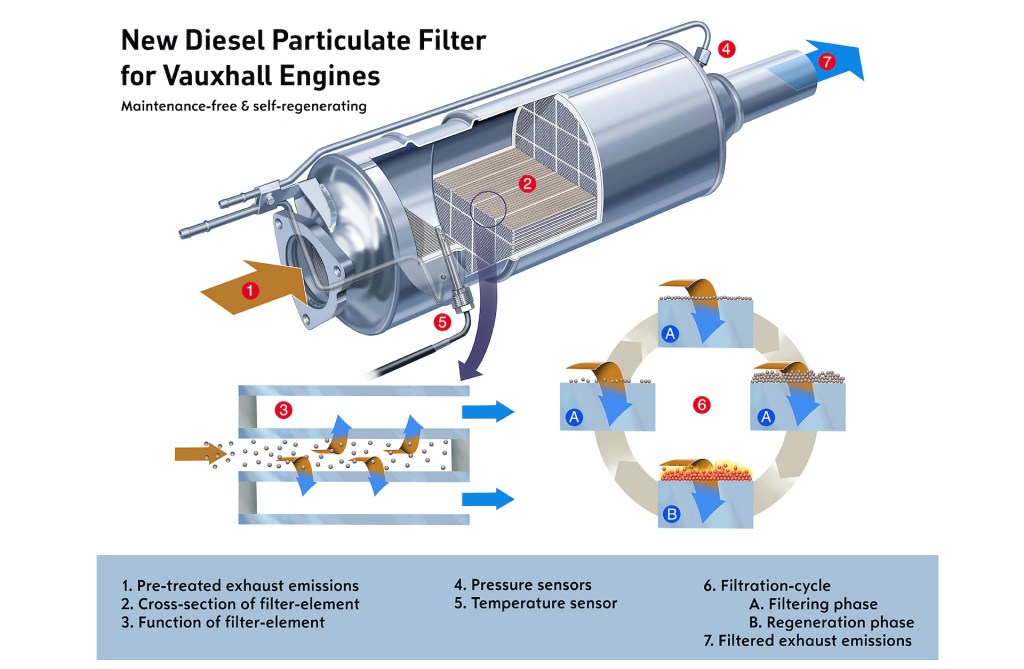 New Diesel Particulate Filter for Vauxhall Engines

Maintenance-free & self-regenerating

4

7

2

1

5

3

A

A

6

A

B

1. Pre-treated exhaust emissions
2. Cross-section of filter-element
3. Function of filter-element

4. Pressure sensors
5. Temperature sensor

6. Filtration-cycle
A. Filtering phase
B. Regeneration phase
7. Filtered exhaust emissions